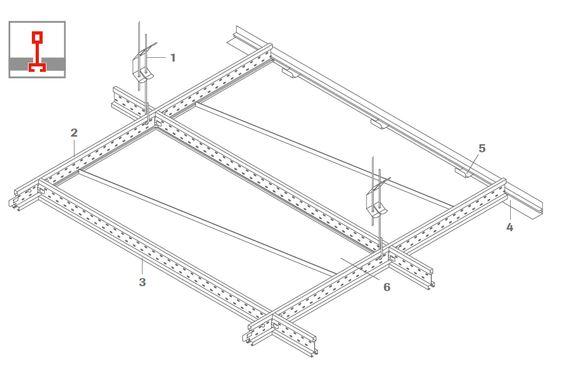 1
2
5
4
3
6