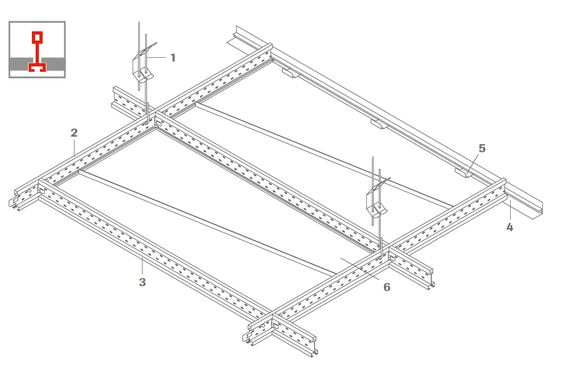 1
2
5
4
3
6